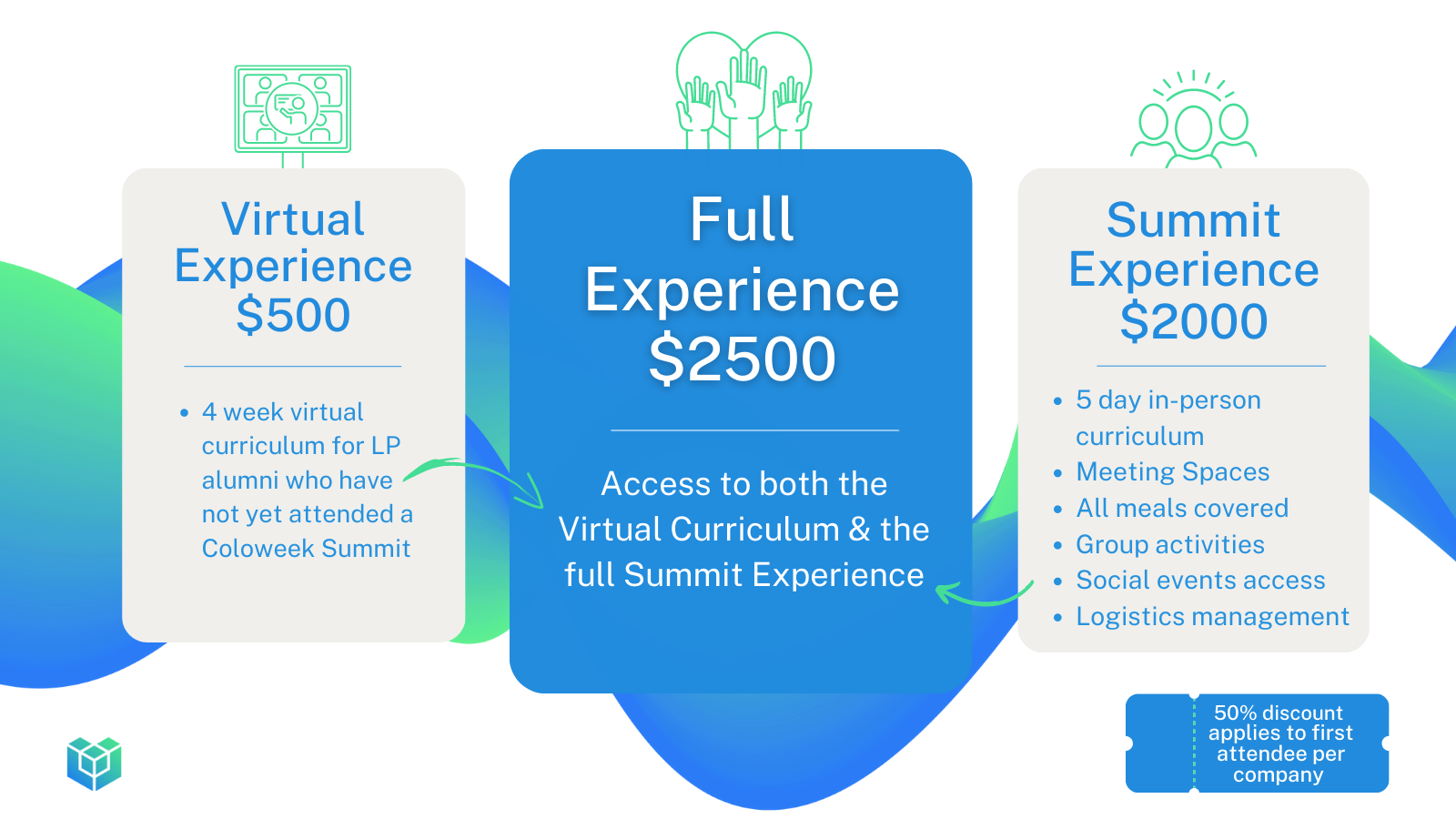 Virtual Experience $500

• 4 week virtual curriculum for LP alumni who have not yet attended a Coloweek Summit

Full Experience $2500

Access to both the Virtual Curriculum & the full Summit Experience

Summit Experience $2000

• 5 day in-person curriculum
• Meeting Spaces
• All meals covered
• Group activities
• Social events access
• Logistics management

50% discount applies to first attendee per company